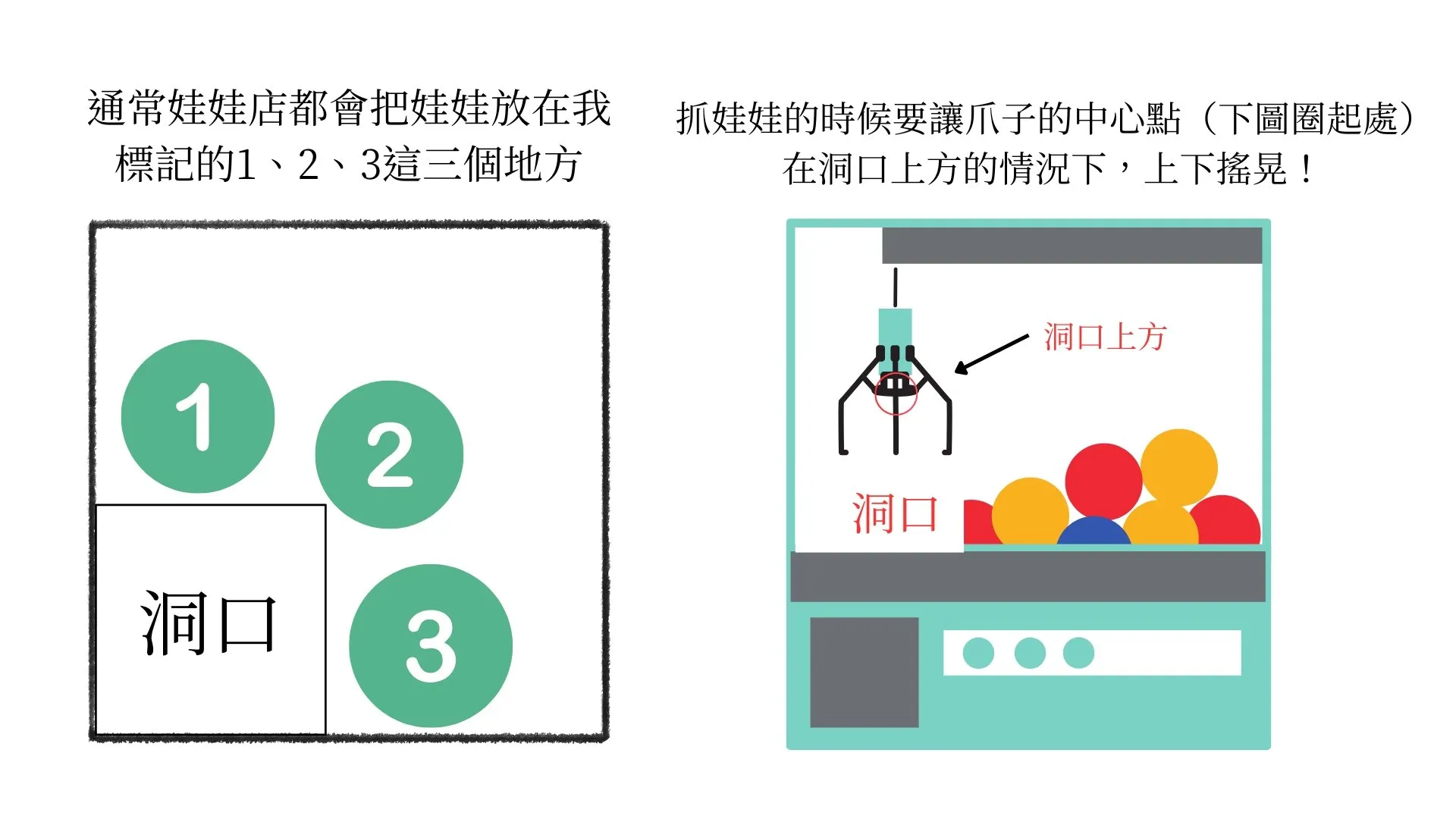 通常娃娃店都會把娃娃放在我標記的1、2、3這三個地方

1

2

3

洞口

抓娃娃的時候要讓爪子的中心點（下圖圈起處）在洞口上方的情況下，上下搖晃！

洞口上方

洞口