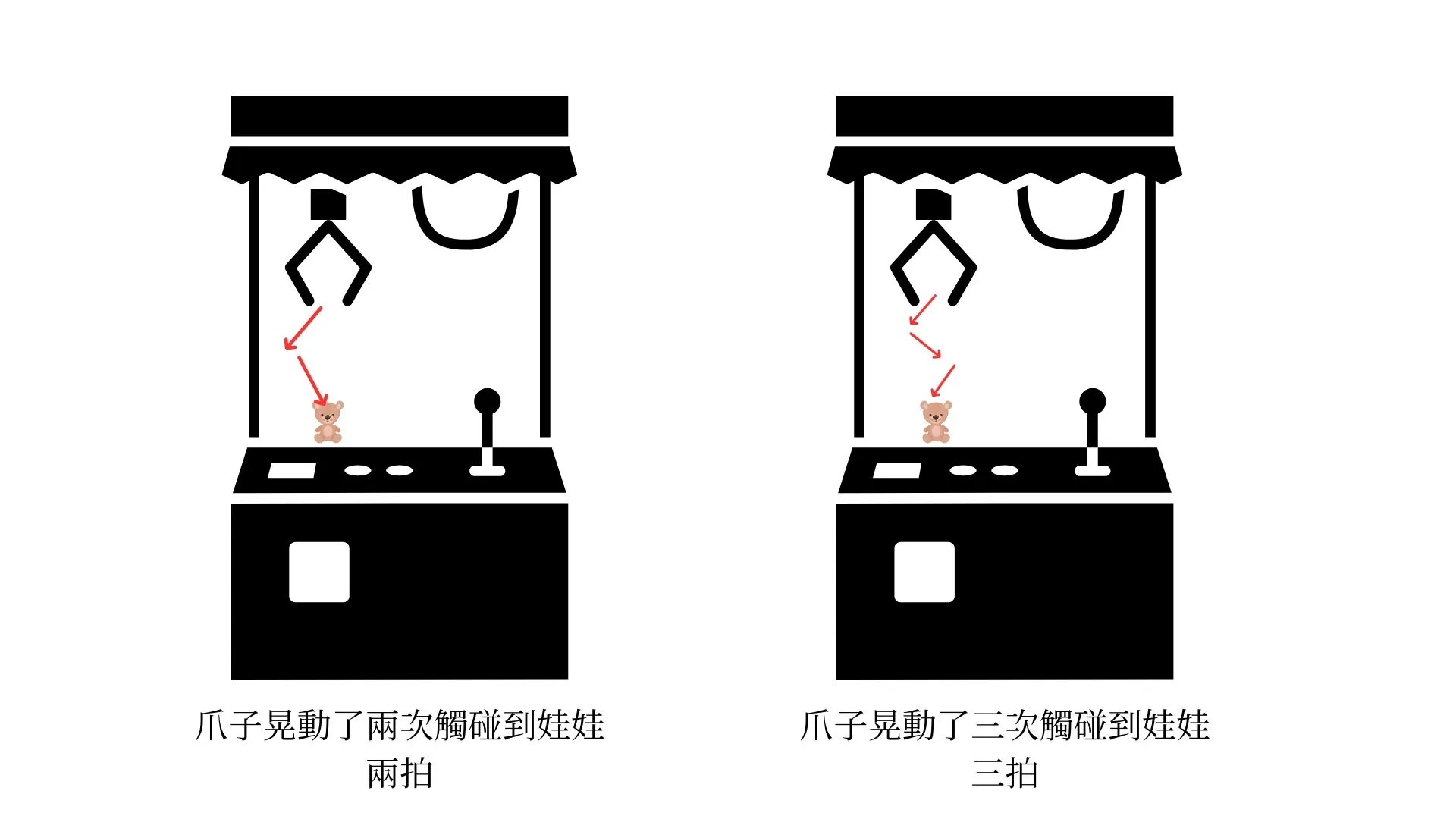 爪子晃動了兩次觸碰到娃娃
兩拍

爪子晃動了三次觸碰到娃娃
三拍